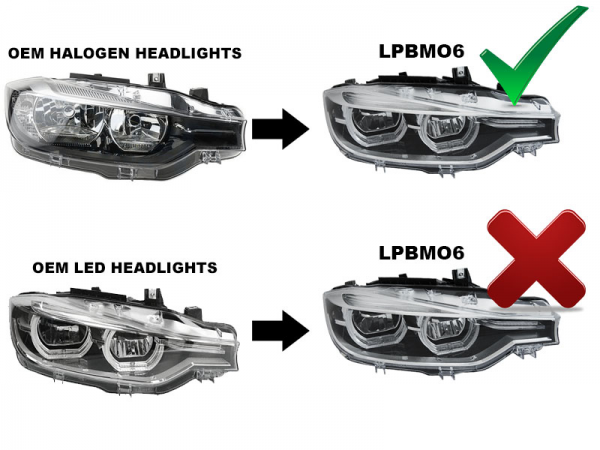 OEM HALOGEN HEADLIGHTS

LPBMO6

OEM LED HEADLIGHTS

LPBMO6