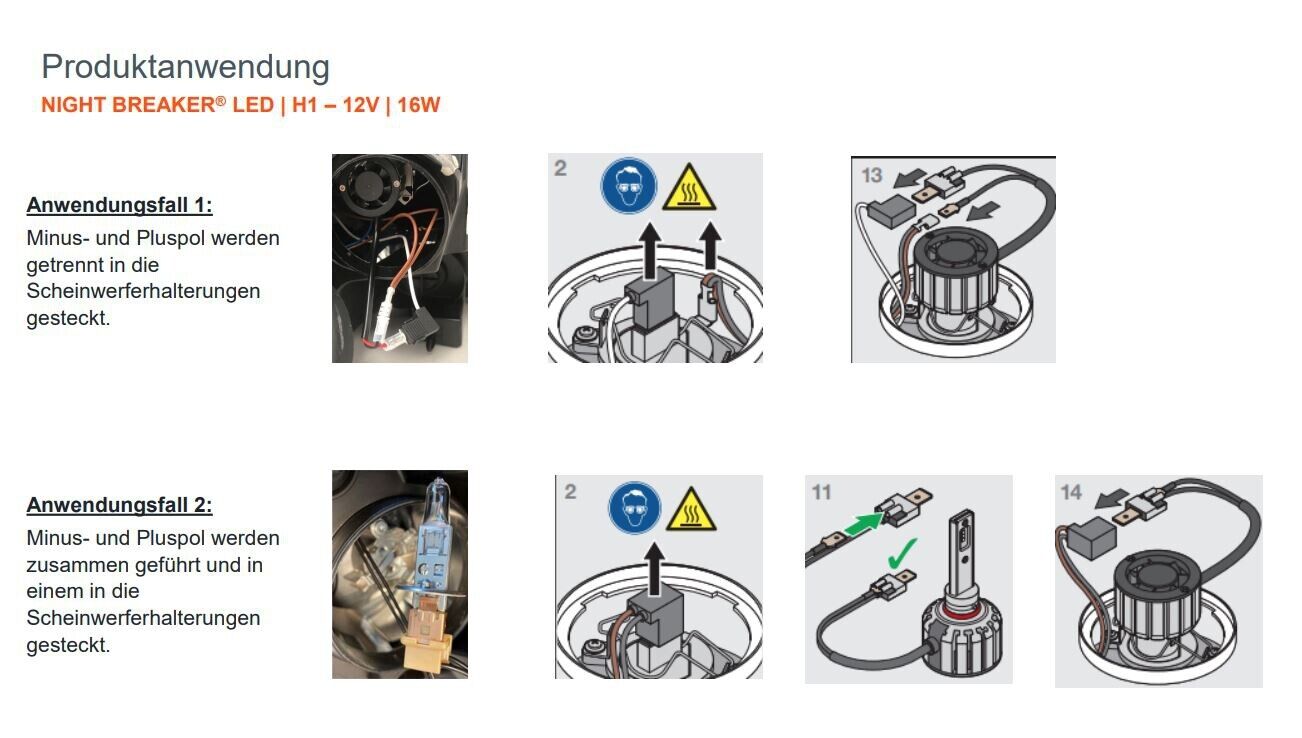 Produktanwendung
NIGHT BREAKER® LED | H1 – 12V | 16W

Anwendungsfall 1:
Minus- und Pluspol werden getrennt in die Scheinwerferhalterungen gesteckt.

2

13

Anwendungsfall 2:
Minus- und Pluspol werden zusammen geführt und in einem in die Scheinwerferhalterungen gesteckt.

2

11

14