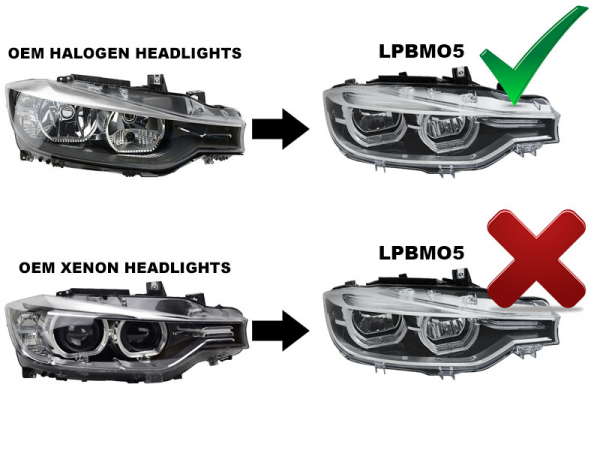 OEM HALOGEN HEADLIGHTS

LPBMO5

OEM XENON HEADLIGHTS

LPBMO5